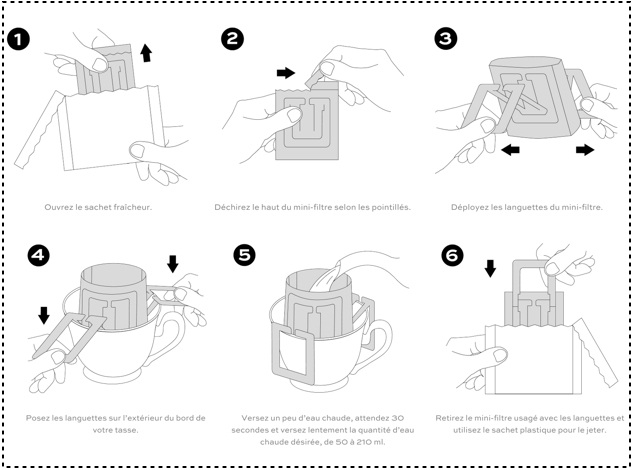 1

Ouvrez le sachet fraîcheur.

2

Déchirez le haut du mini-filtre selon les pointillés.

3

Déployez les languettes du mini-filtre.

4

Posez les languettes sur l'extérieur du bord de votre tasse.

5

Versez un peu d'eau chaude, attendez 30 secondes et versez lentement la quantité d'eau chaude désirée, de 50 à 210 ml.

6

Retirez le mini-filtre usagé avec les languettes et utilisez le sachet plastique pour le jeter.