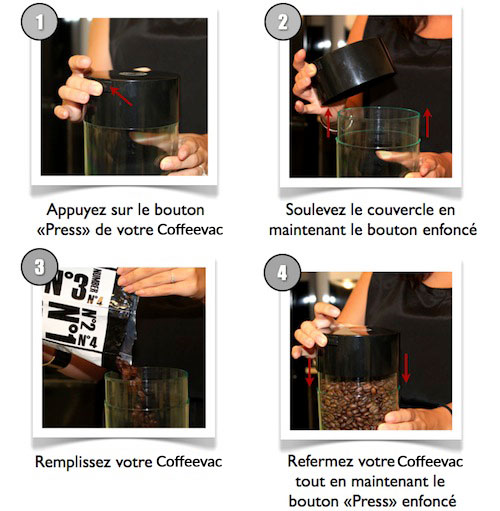 1

Appuyez sur le bouton «Press» de votre Coffeevac

2

Soulevez le couvercle en maintenant le bouton enfoncé

3

N°3 NUMBER N°4 N°2 N°1 N°4

Remplissez votre Coffeevac

4

Refermez votre Coffeevac tout en maintenant le bouton «Press» enfoncé