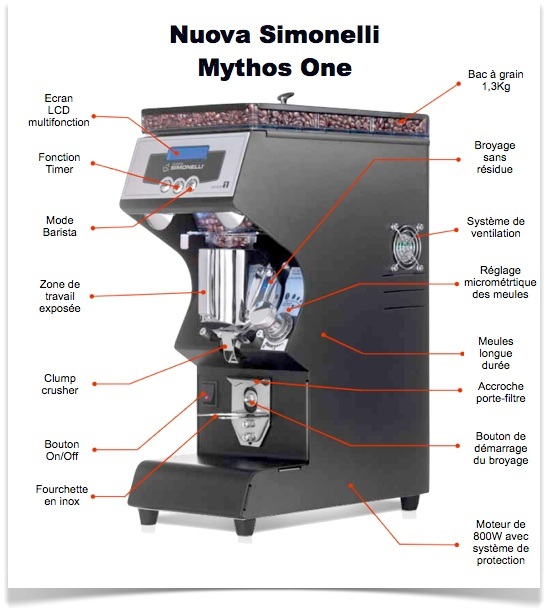 Nuova Simonelli
Mythos One

Ecran LCD multifonction

Fonction Timer

Mode Barista

Zone de travail exposée

Clump crusher

Bouton On/Off

Fourchette en inox

Bac à grain 1,3Kg

Broyage sans résidue

Système de ventilation

Réglage micrométrtique des meules

Meules longue durée

Accroche porte-filtre

Bouton de démarrage du broyage

Moteur de 800W avec système de protection

SIMONELLI