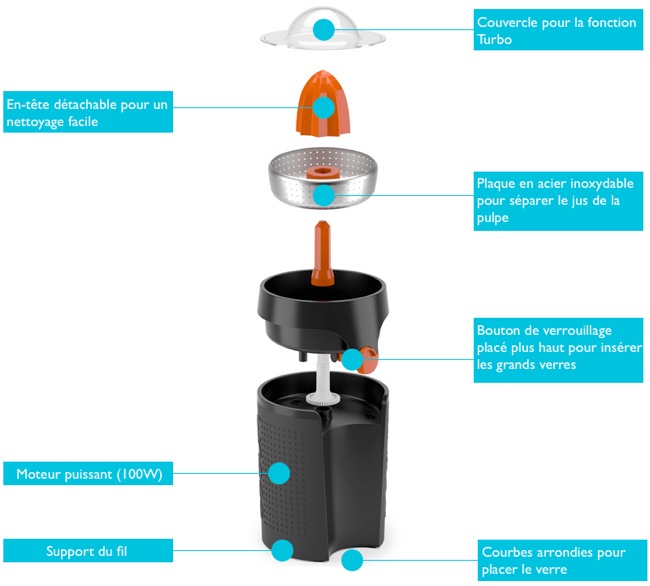 Couvercle pour la fonction Turbo

En-tête détachable pour un nettoyage facile

Plaque en acier inoxydable pour séparer le jus de la pulpe

Bouton de verrouillage placé plus haut pour insérer les grands verres

Moteur puissant (100W)

Support du fil

Courbes arrondies pour placer le verre