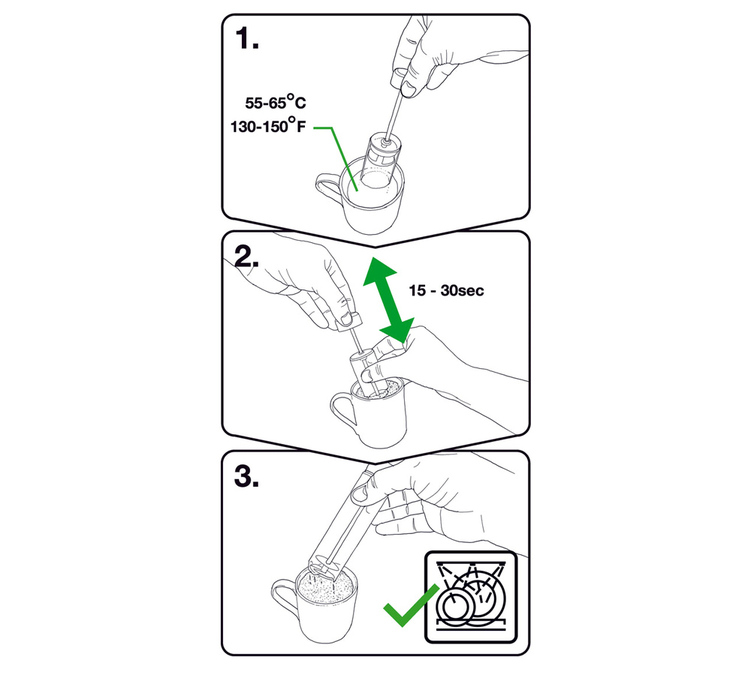 1.

55-65°C
130-150°F

2.

15 - 30sec

3.