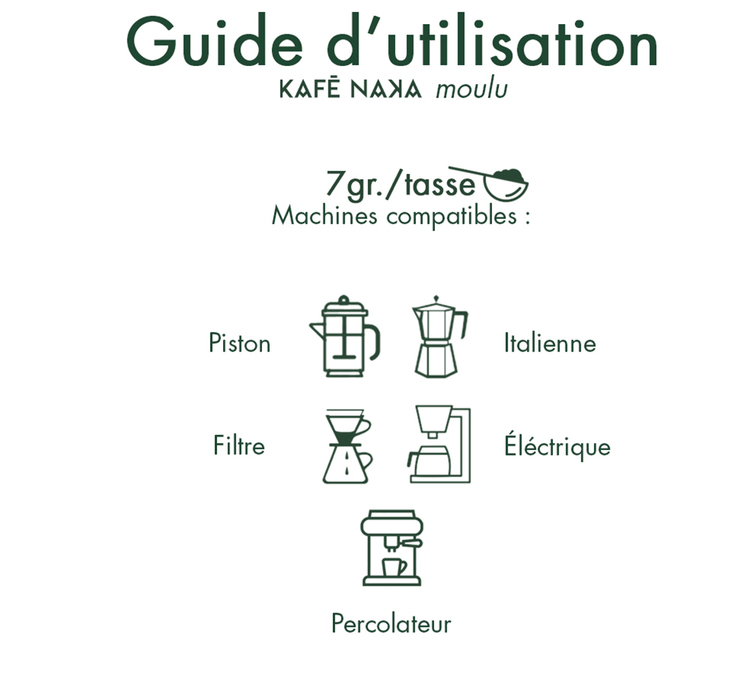 Guide d'utilisation
KAFĒ NAKA moulu

7gr./tasse
Machines compatibles :

Piston

Italienne

Filtre

Éléctrique

Percolateur