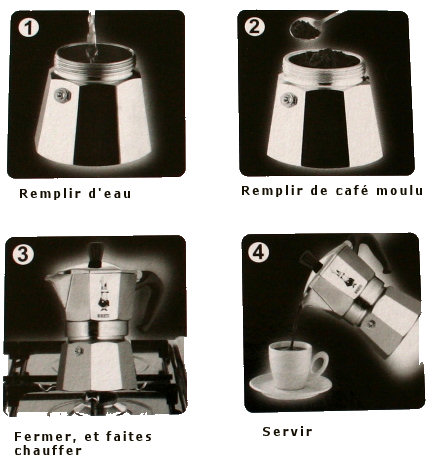 1

Remplir d'eau

2

Remplir de café moulu

3

Fermer, et faites chauffer

4

Servir